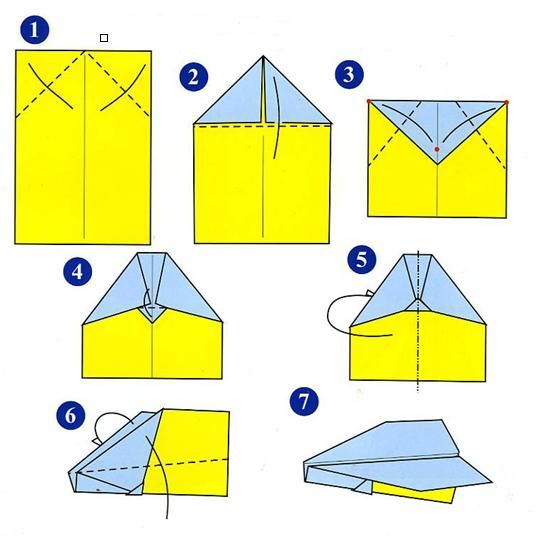 1

2

3

4

5

6

7